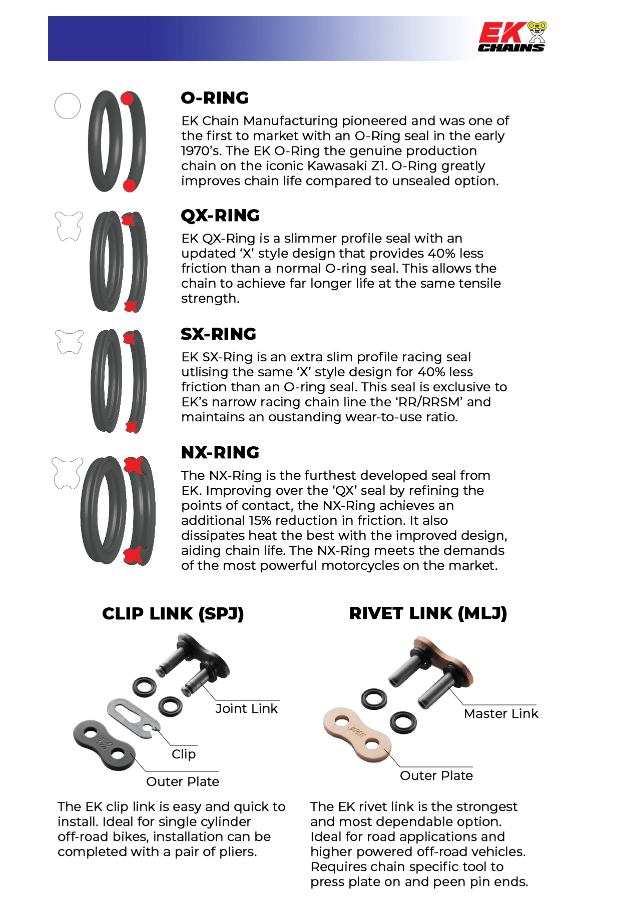 EK CHAINS

O-RING
EK Chain Manufacturing pioneered and was one of the first to market with an O-Ring seal in the early 1970's. The EK O-Ring the genuine production chain on the iconic Kawasaki Z1. O-Ring greatly improves chain life compared to unsealed option.

QX-RING
EK QX-Ring is a slimmer profile seal with an updated 'X' style design that provides 40% less friction than a normal O-ring seal. This allows the chain to achieve far longer life at the same tensile strength.

SX-RING
EK SX-Ring is an extra slim profile racing seal utlising the same 'X' style design for 40% less friction than an O-ring seal. This seal is exclusive to EK's narrow racing chain line the 'RR/RRSM' and maintains an oustanding wear-to-use ratio.

NX-RING
The NX-Ring is the furthest developed seal from EK. Improving over the 'QX' seal by refining the points of contact, the NX-Ring achieves an additional 15% reduction in friction. It also dissipates heat the best with the improved design, aiding chain life. The NX-Ring meets the demands of the most powerful motorcycles on the market.

CLIP LINK (SPJ)

Joint Link
Clip
Outer Plate

The EK clip link is easy and quick to install. Ideal for single cylinder off-road bikes, installation can be completed with a pair of pliers.

RIVET LINK (MLJ)

Master Link
Outer Plate

The EK rivet link is the strongest and most dependable option. Ideal for road applications and higher powered off-road vehicles. Requires chain specific tool to press plate on and peen pin ends.