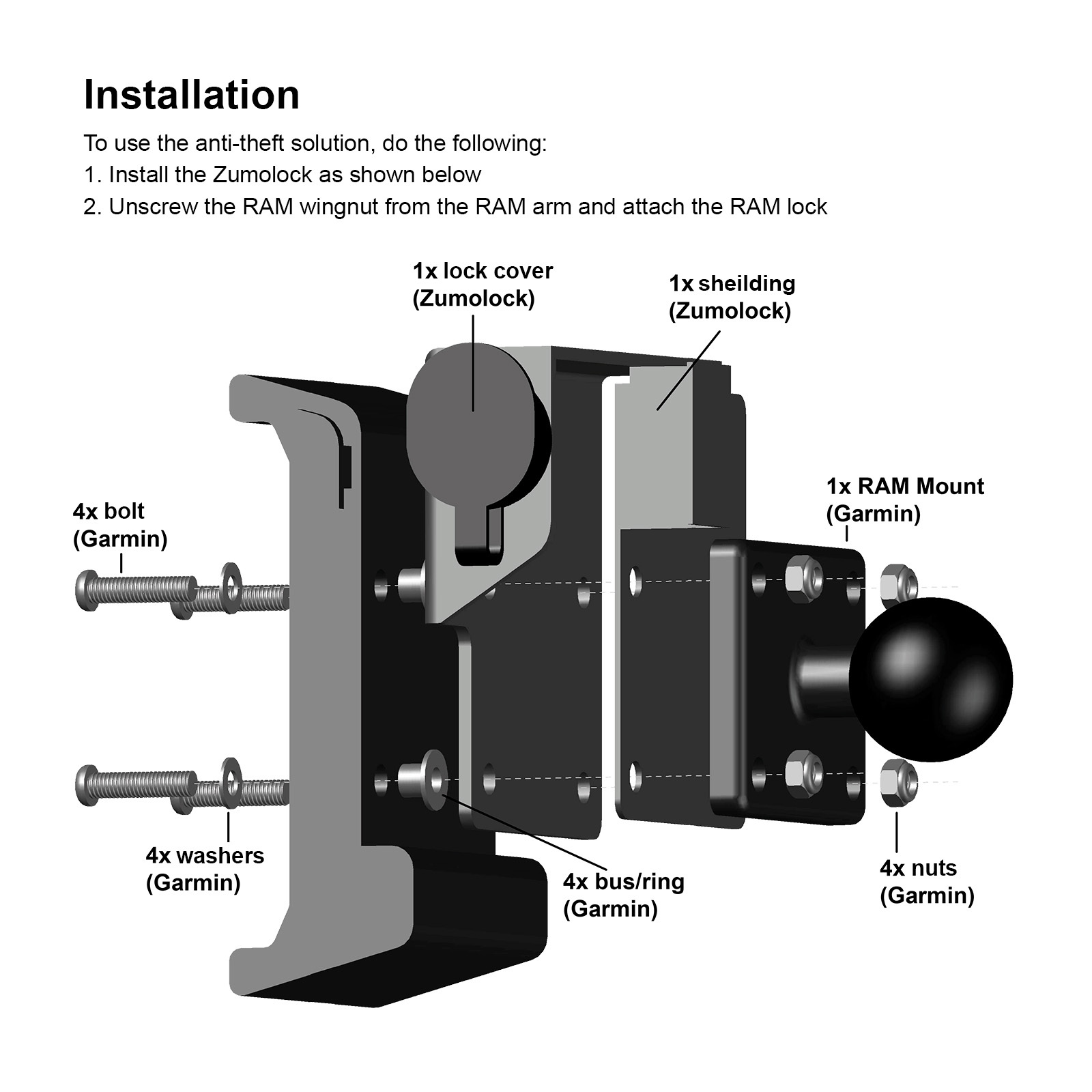 Installation

To use the anti-theft solution, do the following:

1. Install the Zumolock as shown below

2. Unscrew the RAM wingnut from the RAM arm and attach the RAM lock

1x lock cover
(Zumolock)

1x sheilding
(Zumolock)

1x RAM Mount
(Garmin)

4x bolt
(Garmin)

4x washers
(Garmin)

4x bus/ring
(Garmin)

4x nuts
(Garmin)