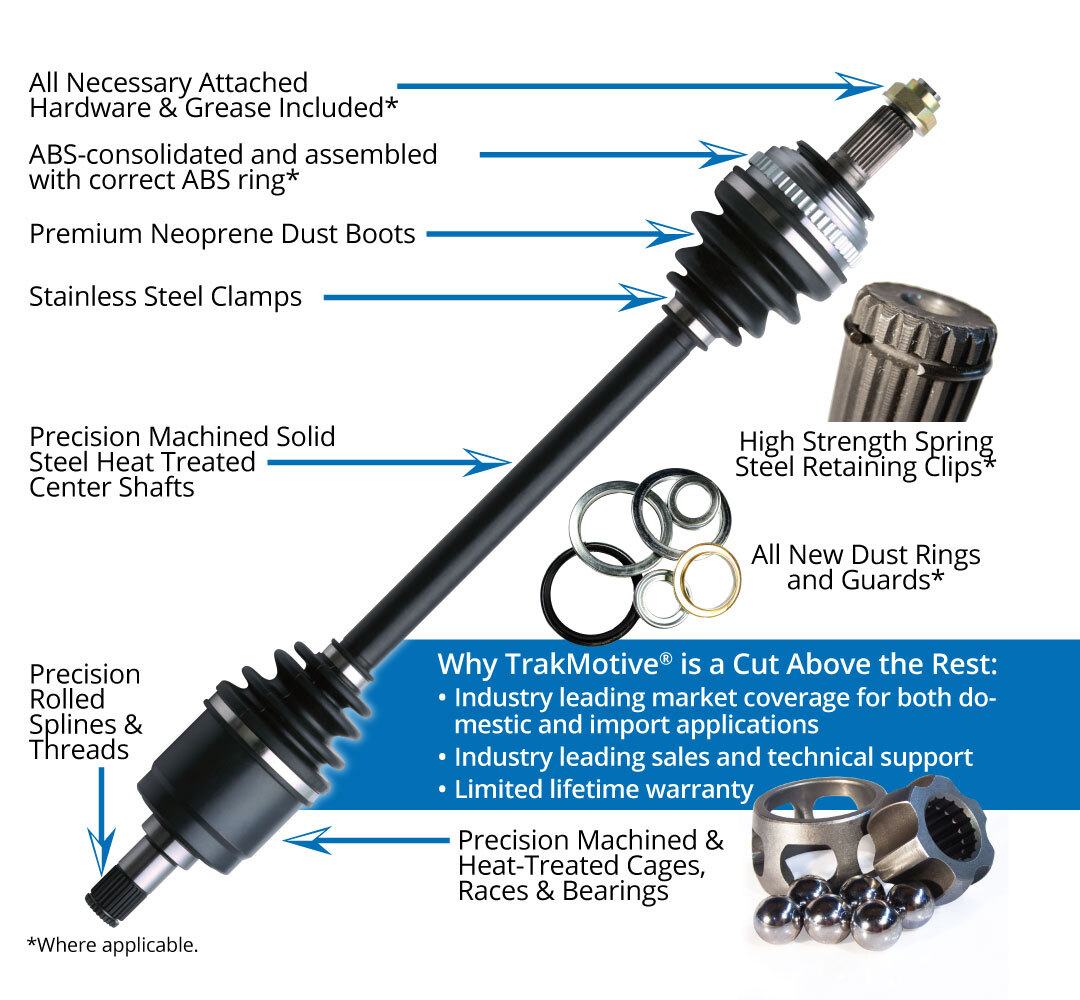 All Necessary Attached Hardware & Grease Included*

ABS-consolidated and assembled with correct ABS ring*

Premium Neoprene Dust Boots

Stainless Steel Clamps

Precision Machined Solid Steel Heat Treated Center Shafts

High Strength Spring Steel Retaining Clips*

All New Dust Rings and Guards*

Precision Rolled Splines & Threads

Why TrakMotive® is a Cut Above the Rest:
• Industry leading market coverage for both domestic and import applications
• Industry leading sales and technical support
• Limited lifetime warranty

Precision Machined & Heat-Treated Cages, Races & Bearings

*Where applicable.